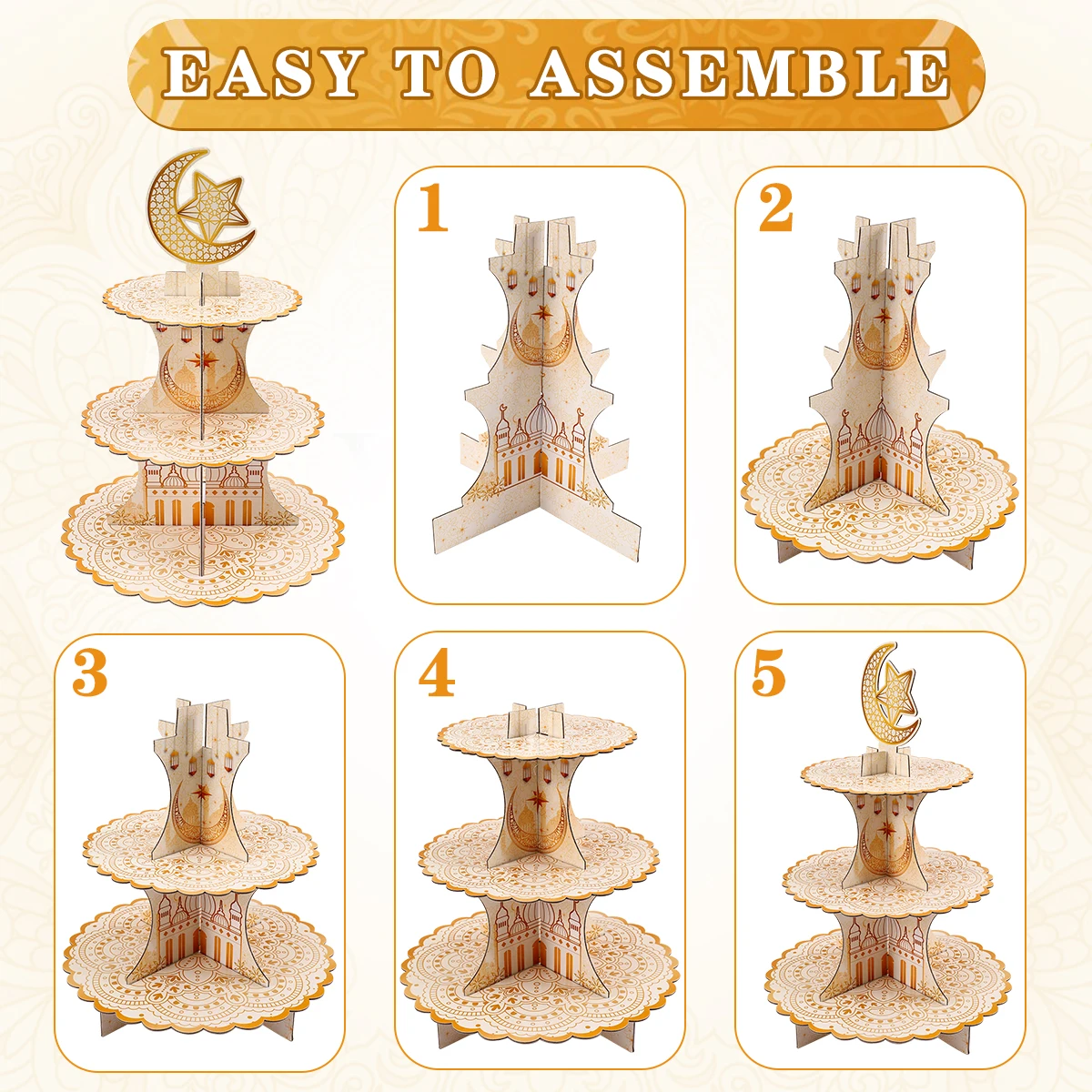 EASY TO ASSEMBLE

1

2

3

4

5